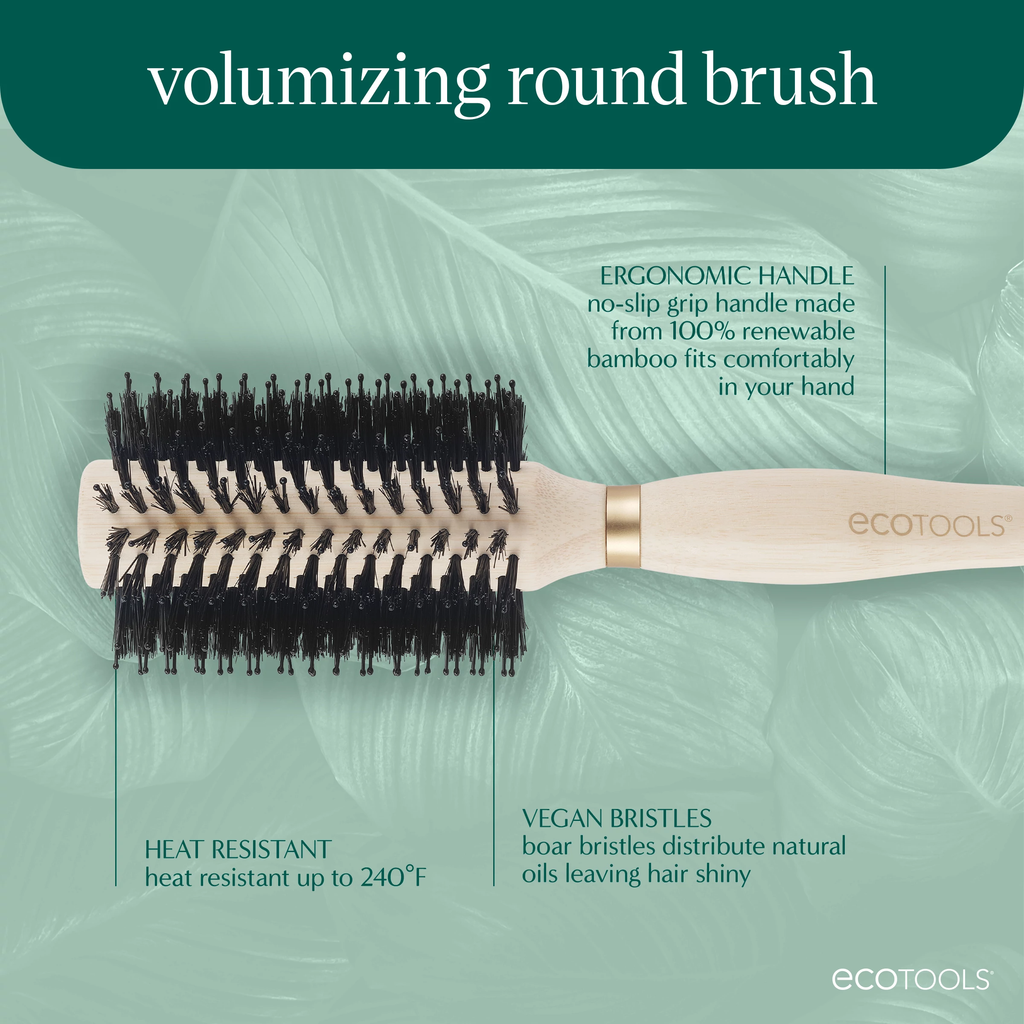 volumizing round brush

ERGONOMIC HANDLE
no-slip grip handle made from 100% renewable bamboo fits comfortably in your hand

ecoTOOLS®

HEAT RESISTANT
heat resistant up to 240°F

VEGAN BRISTLES
boar bristles distribute natural oils leaving hair shiny

ecoTOOLS®