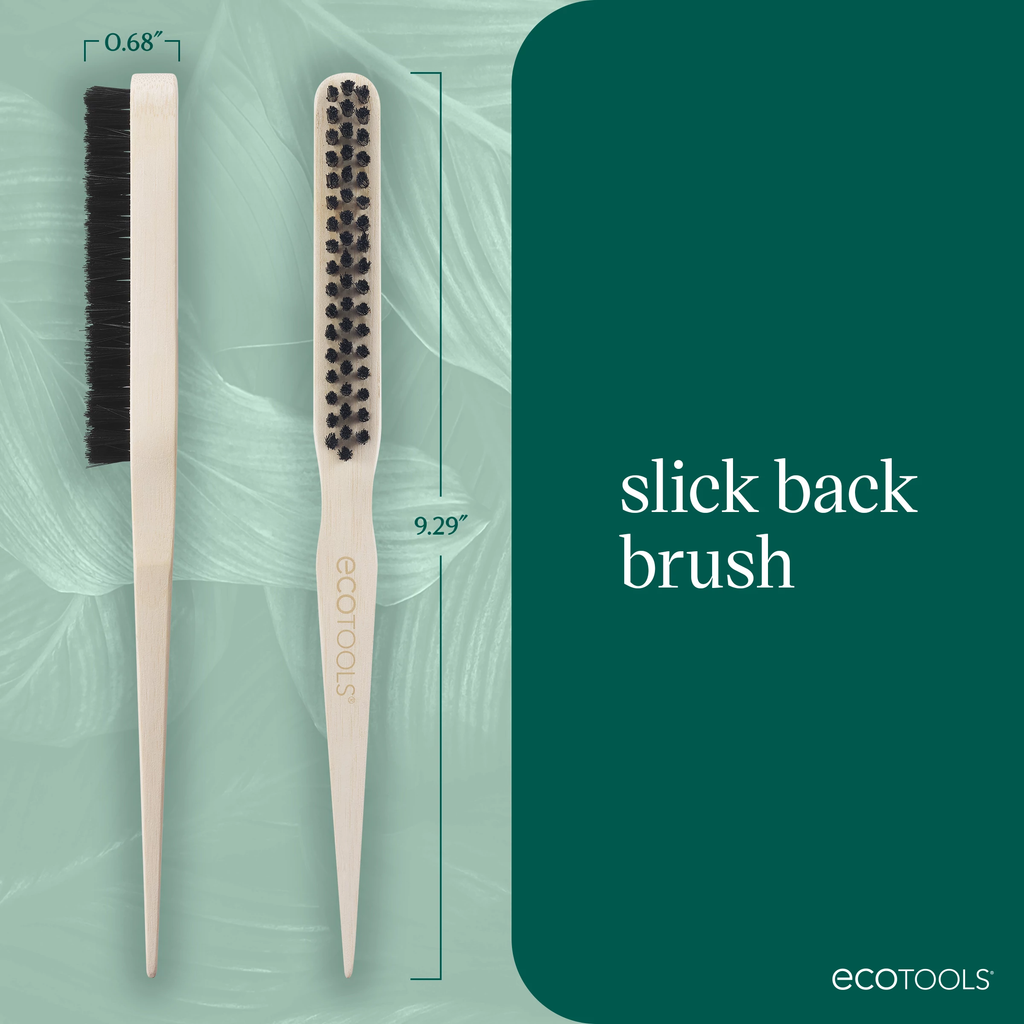 0.68″

9.29″

ecoTOOLS®

slick back brush

ecoTOOLS®