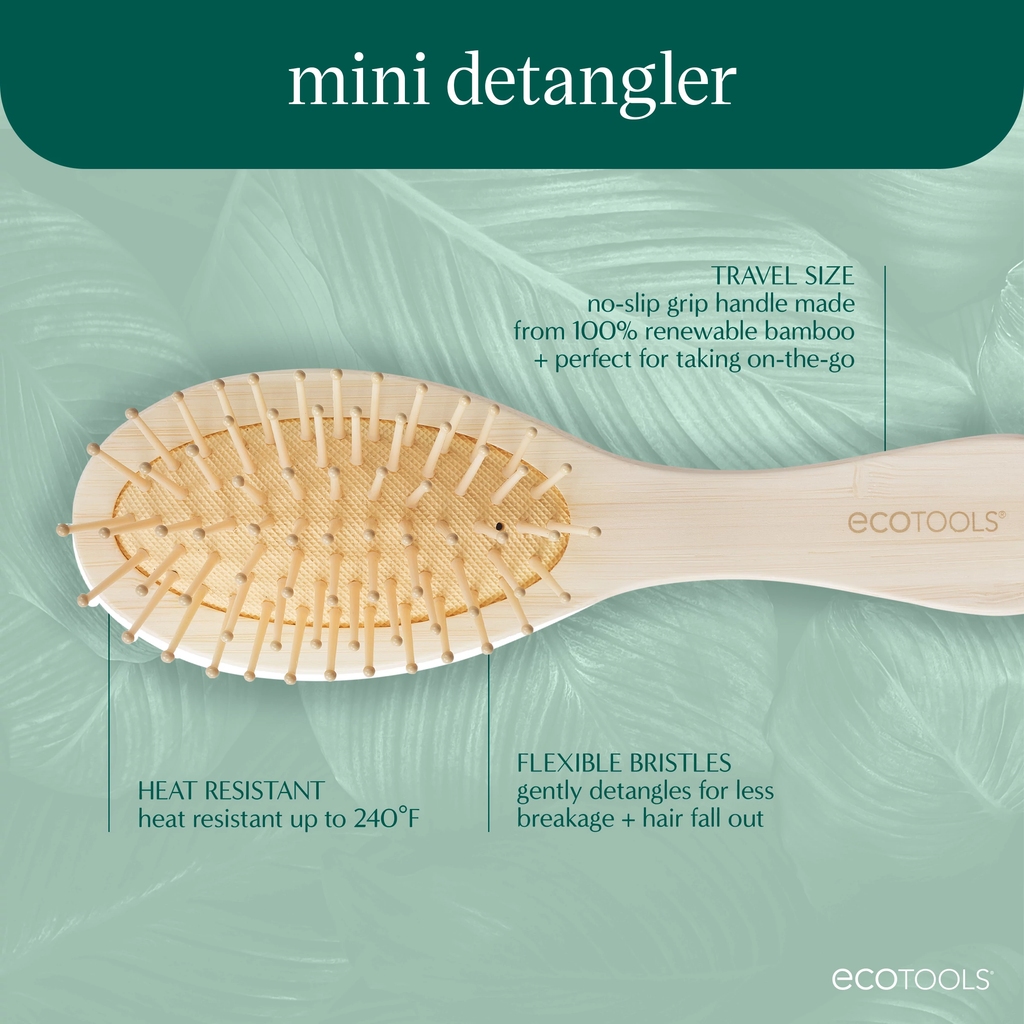 mini detangler

TRAVEL SIZE
no-slip grip handle made from 100% renewable bamboo + perfect for taking on-the-go

ecoTOOLS®

HEAT RESISTANT
heat resistant up to 240°F

FLEXIBLE BRISTLES
gently detangles for less breakage + hair fall out

ecoTOOLS®